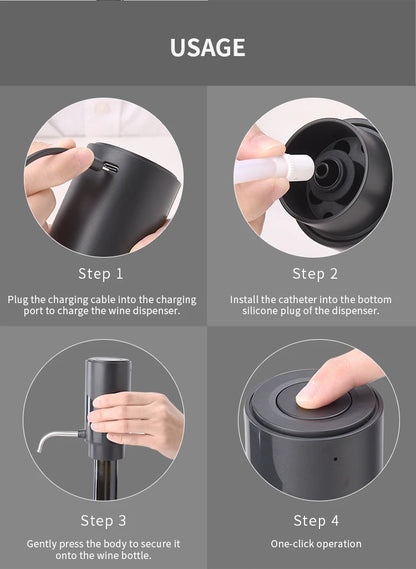 USAGE

Step 1

Plug the charging cable into the charging port to charge the wine dispenser.

Step 2

Install the catheter into the bottom silicone plug of the dispenser.

Step 3

Gently press the body to secure it onto the wine bottle.

Step 4

One-click operation