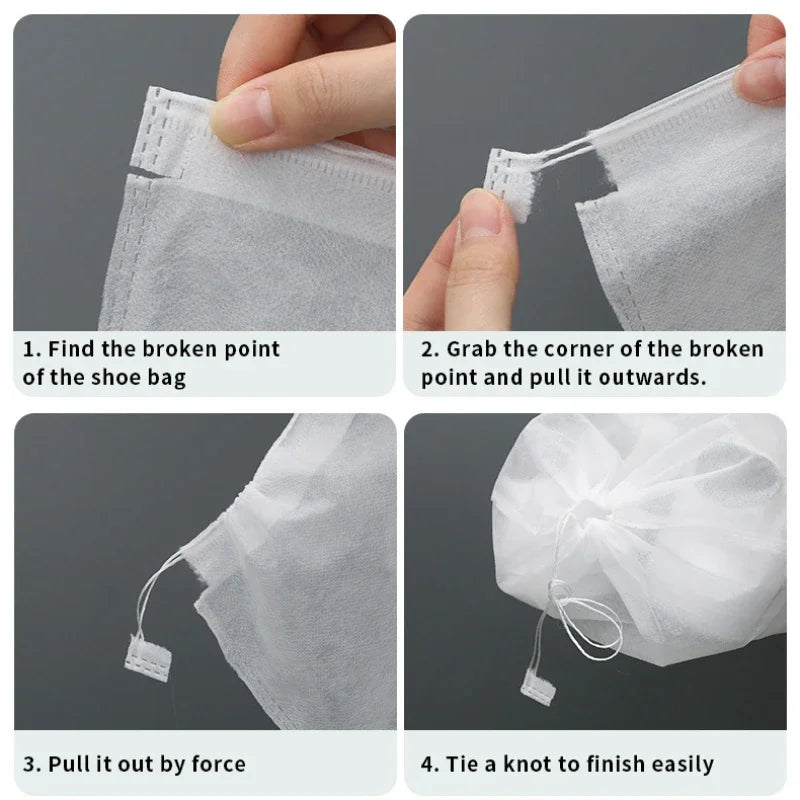 1. Find the broken point of the shoe bag

2. Grab the corner of the broken point and pull it outwards.

3. Pull it out by force

4. Tie a knot to finish easily